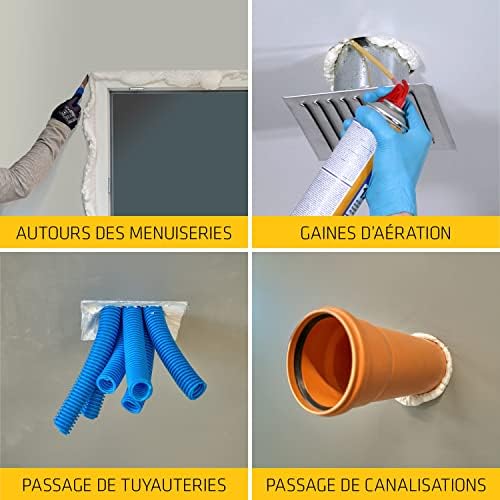 AUTOURS DES MENUISERIES

GAINES D'AÉRATION

PASSAGE DE TUYAUTERIES

PASSAGE DE CANALISATIONS