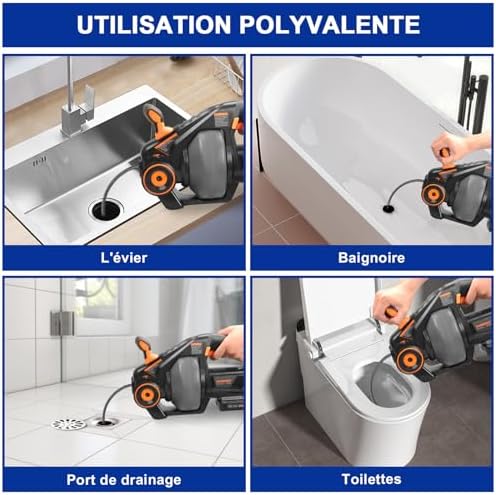 UTILISATION POLYVALENTE

L'évier

Baignoire

Port de drainage

Toilettes