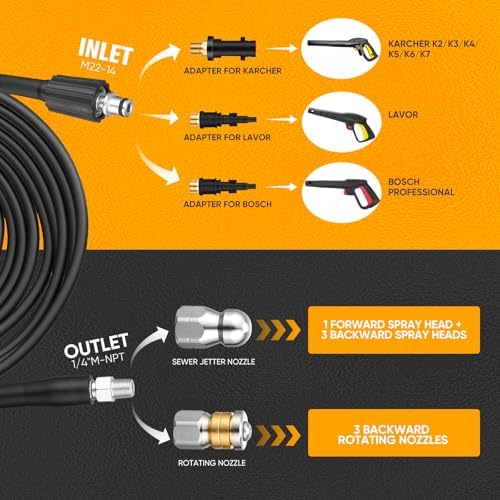 INLET
M22-14

ADAPTER FOR KARCHER

KARCHER K2/K3/K4/K5/K6/K7

ADAPTER FOR LAVOR

LAVOR

ADAPTER FOR BOSCH

BOSCH PROFESSIONAL

OUTLET
1/4"M-NPT

SEWER JETTER NOZZLE

1 FORWARD SPRAY HEAD + 3 BACKWARD SPRAY HEADS

ROTATING NOZZLE

3 BACKWARD ROTATING NOZZLES