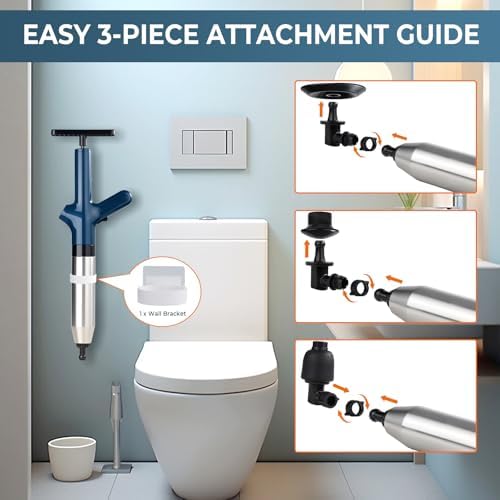 EASY 3-PIECE ATTACHMENT GUIDE

1 x Wall Bracket