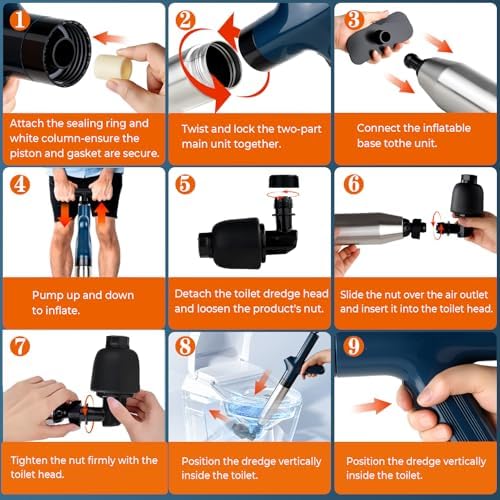 1
Attach the sealing ring and white column-ensure the piston and gasket are secure.

2
Twist and lock the two-part main unit together.

3
Connect the inflatable base tothe unit.

4
Pump up and down to inflate.

5
Detach the toilet dredge head and loosen the product's nut.

6
Slide the nut over the air outlet and insert it into the toilet head.

7
Tighten the nut firmly with the toilet head.

8
Position the dredge vertically inside the toilet.

9
Position the dredge vertically inside the toilet.