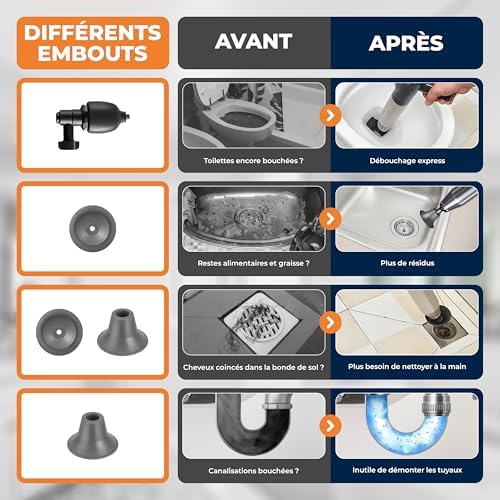 DIFFÉRENTS EMBOUTS

AVANT

APRÈS

Toilettes encore bouchées ?

Débouchage express

Restes alimentaires et graisse ?

Plus de résidus

Cheveux coincés dans la bonde de sol ?

Plus besoin de nettoyer à la main

Canalisations bouchées ?

Inutile de démonter les tuyaux