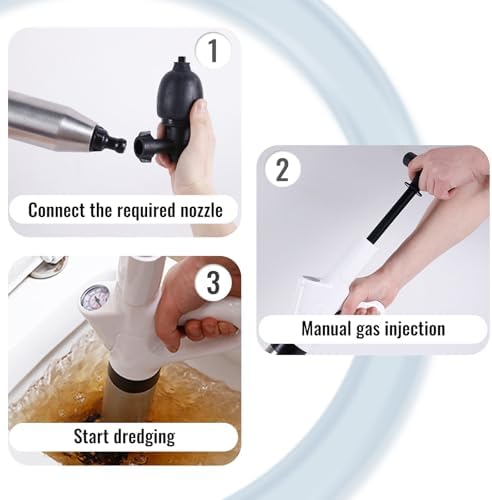 1

Connect the required nozzle

2

Manual gas injection

3

Start dredging