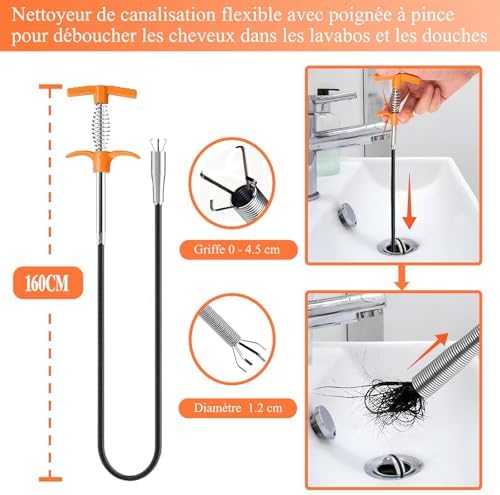 Nettoyeur de canalisation flexible avec poignée à pince pour déboucher les cheveux dans les lavabos et les douches

160CM

Griffe 0 - 4.5 cm

Diamètre 1.2 cm