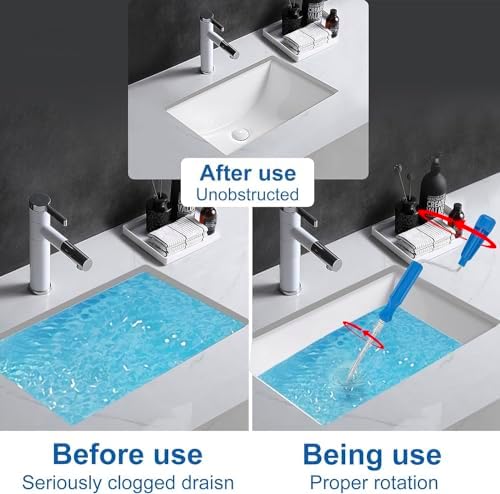 After use
Unobstructed

Before use
Seriously clogged draisn

Being use
Proper rotation