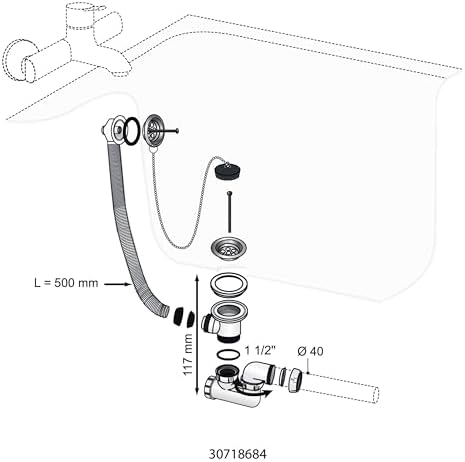 L = 500 mm

117 mm

1 1/2"

Ø 40

30718684