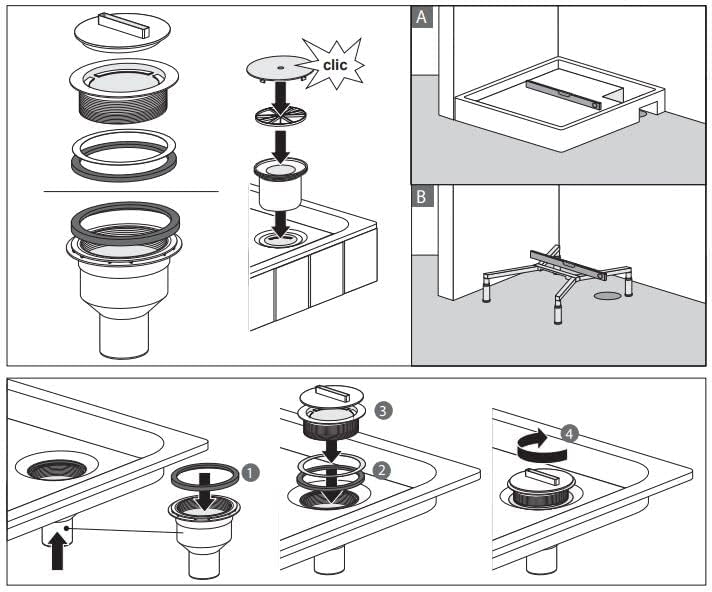 clic

A

B

1

3

2

4