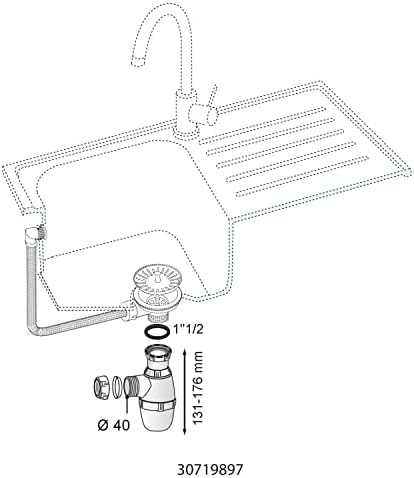 1"1/2

131-176 mm

Ø 40

30719897