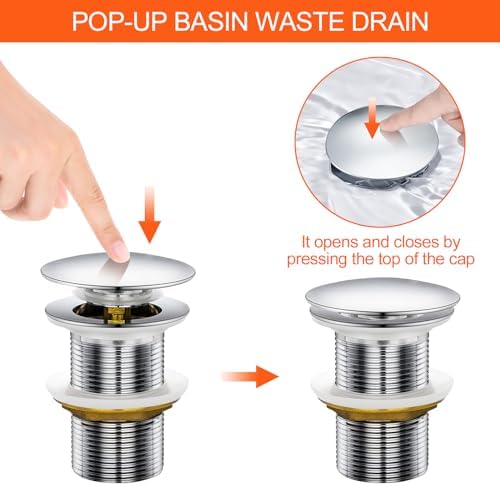 POP-UP BASIN WASTE DRAIN

It opens and closes by pressing the top of the cap