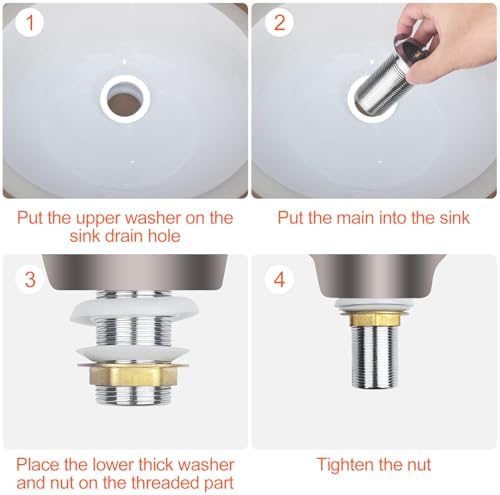 1

Put the upper washer on the sink drain hole

2

Put the main into the sink

3

Place the lower thick washer and nut on the threaded part

4

Tighten the nut