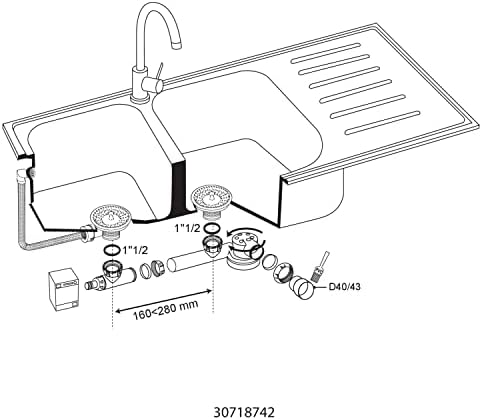 1"1/2

1"1/2

D40/43

160<280 mm

30718742