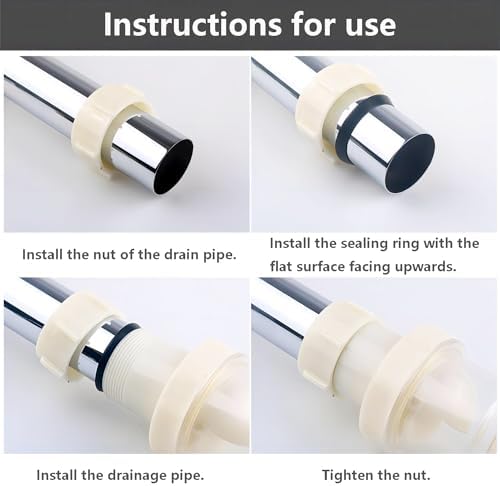 Instructions for use

Install the nut of the drain pipe.

Install the sealing ring with the flat surface facing upwards.

Install the drainage pipe.

Tighten the nut.