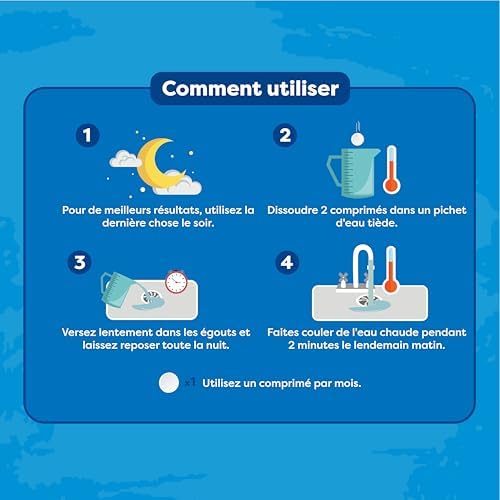 Comment utiliser

1
Pour de meilleurs résultats, utilisez la dernière chose le soir.

2
Dissoudre 2 comprimés dans un pichet d'eau tiède.

3
Versez lentement dans les égouts et laissez reposer toute la nuit.

4
Faites couler de l'eau chaude pendant 2 minutes le lendemain matin.

x1 Utilisez un comprimé par mois.