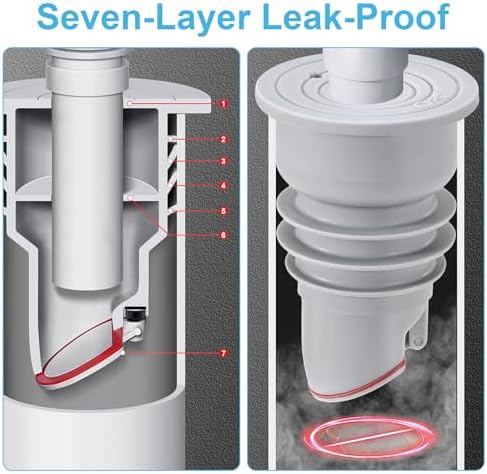 Seven-Layer Leak-Proof

1
2
3
4
5
6
7