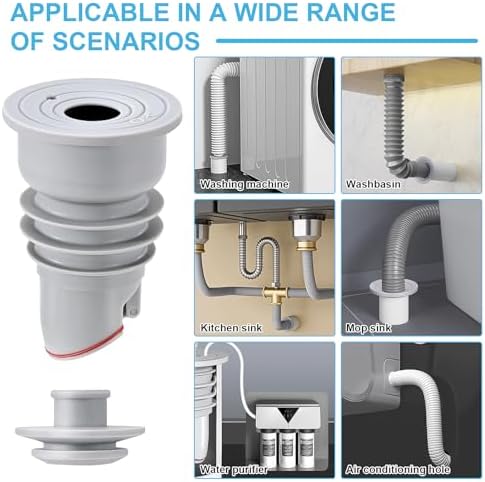 APPLICABLE IN A WIDE RANGE OF SCENARIOS

Washing machine

Washbasin

Kitchen sink

Mop sink

Water purifier

Air conditioning hole