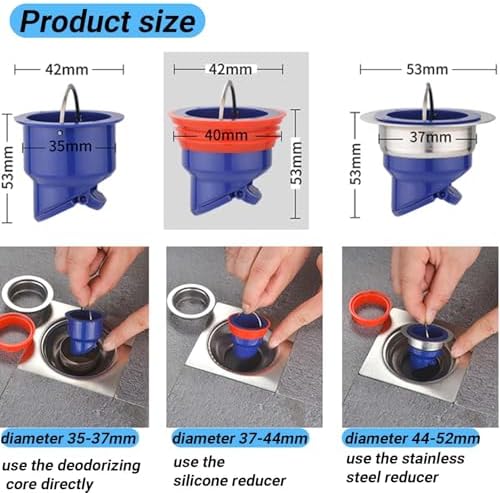 Product size

42mm
35mm
53mm

42mm
40mm
53mm

53mm
37mm
53mm

diameter 35-37mm
use the deodorizing core directly

diameter 37-44mm
use the silicone reducer

diameter 44-52mm
use the stainless steel reducer