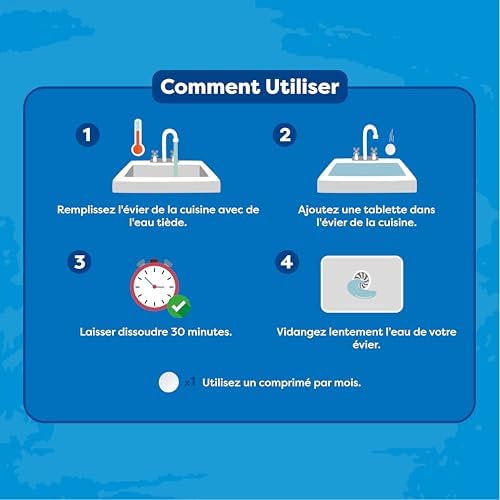 Comment Utiliser

1

Remplissez l'évier de la cuisine avec de l'eau tiède.

2

Ajoutez une tablette dans l'évier de la cuisine.

3

Laisser dissoudre 30 minutes.

4

Vidangez lentement l'eau de votre évier.

x1 Utilisez un comprimé par mois.