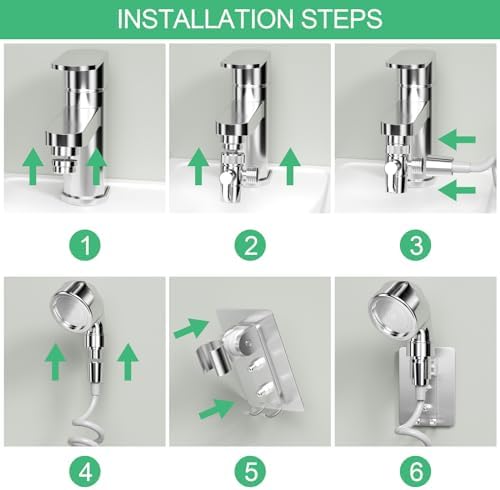 INSTALLATION STEPS

1

2

3

4

5

6