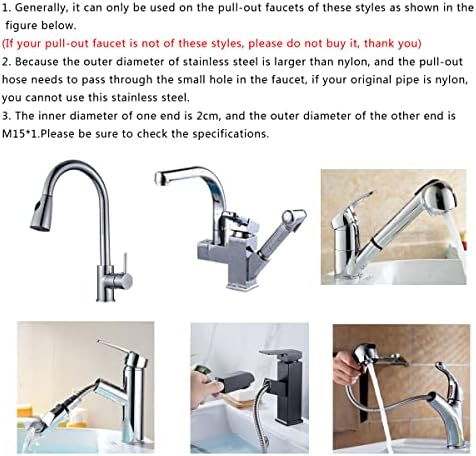 1. Generally, it can only be used on the pull-out faucets of these styles as shown in the figure below.
(If your pull-out faucet is not of these styles, please do not buy it, thank you)
2. Because the outer diameter of stainless steel is larger than nylon, and the pull-out hose needs to pass through the small hole in the faucet, if your original pipe is nylon, you cannot use this stainless steel.
3. The inner diameter of one end is 2cm, and the outer diameter of the other end is M15*1.Please be sure to check the specifications.