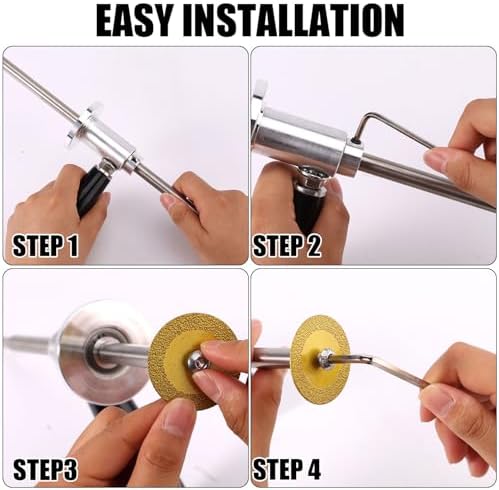 EASY INSTALLATION

STEP 1

STEP 2

STEP3

STEP 4