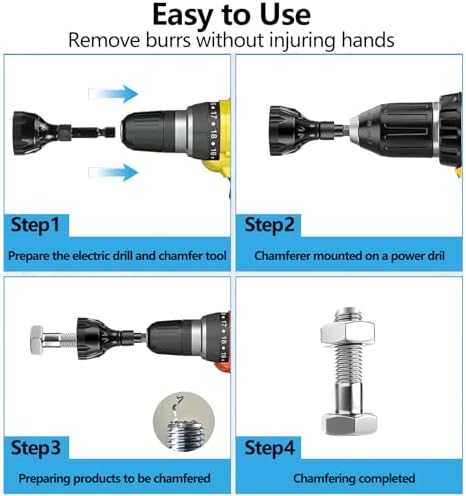 Easy to Use
Remove burrs without injuring hands

17 18 19

Step1
Prepare the electric drill and chamfer tool

Step2
Chamferer mounted on a power dril

17 18 19

Step3
Preparing products to be chamfered

Step4
Chamfering completed