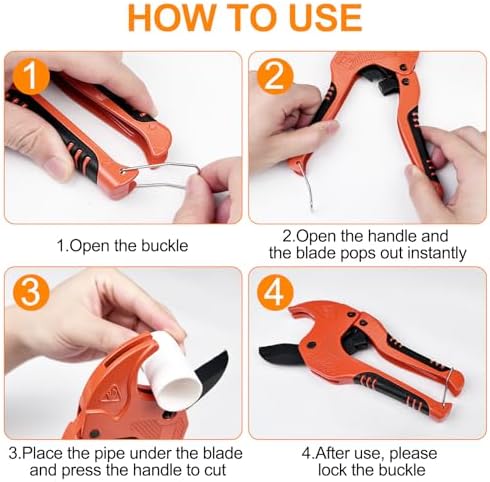 HOW TO USE

1

1.Open the buckle

2

2.Open the handle and the blade pops out instantly

3

3.Place the pipe under the blade and press the handle to cut

4

4.After use, please lock the buckle