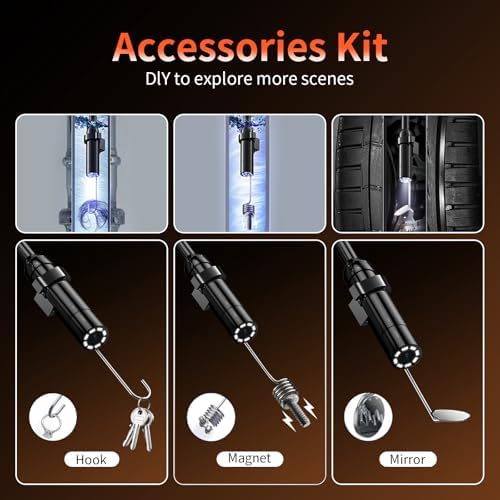 Accessories Kit
DIY to explore more scenes

Hook

Magnet

Mirror