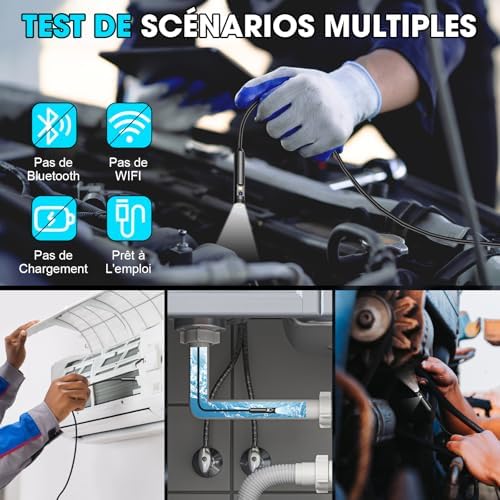 TEST DE SCÉNARIOS MULTIPLES

Pas de Bluetooth

Pas de WIFI

Pas de Chargement

Prêt à L'emploi