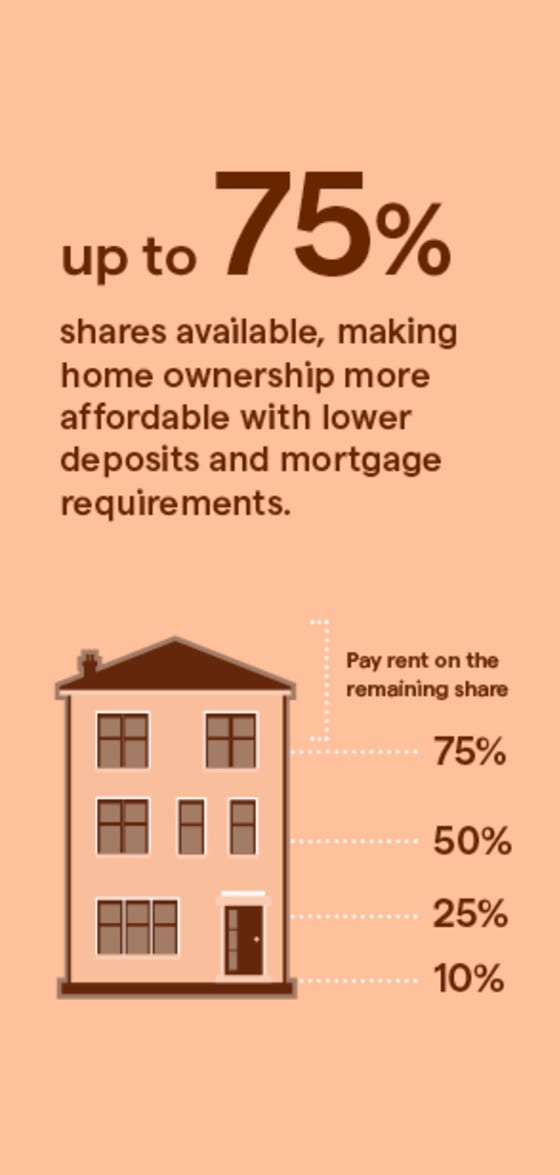 up to 75%

shares available, making home ownership more affordable with lower deposits and mortgage requirements.

Pay rent on the remaining share

75%

50%

25%

10%