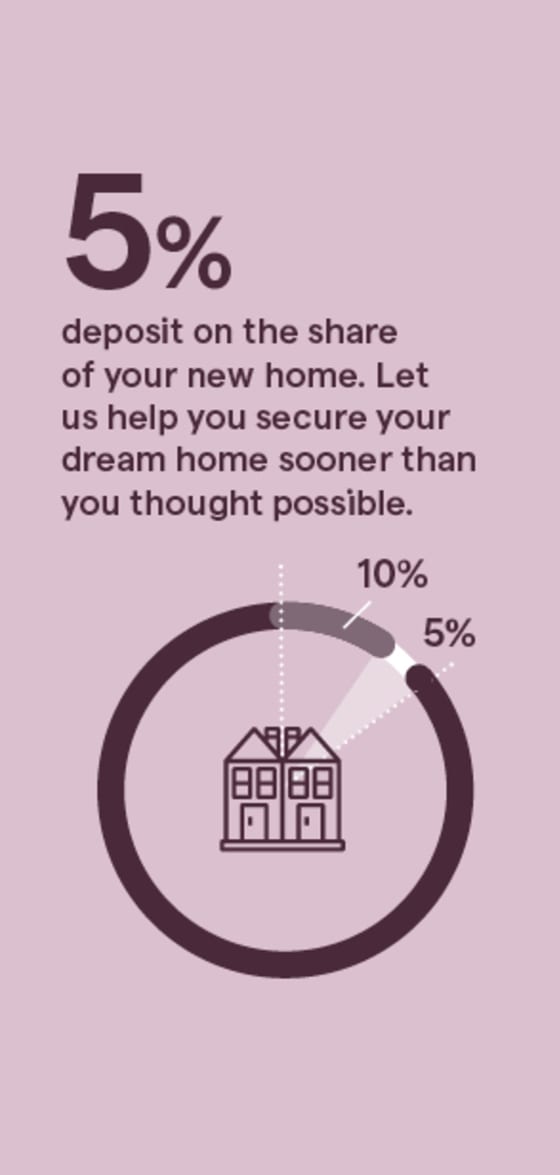 5%

deposit on the share of your new home. Let us help you secure your dream home sooner than you thought possible.

10%

5%