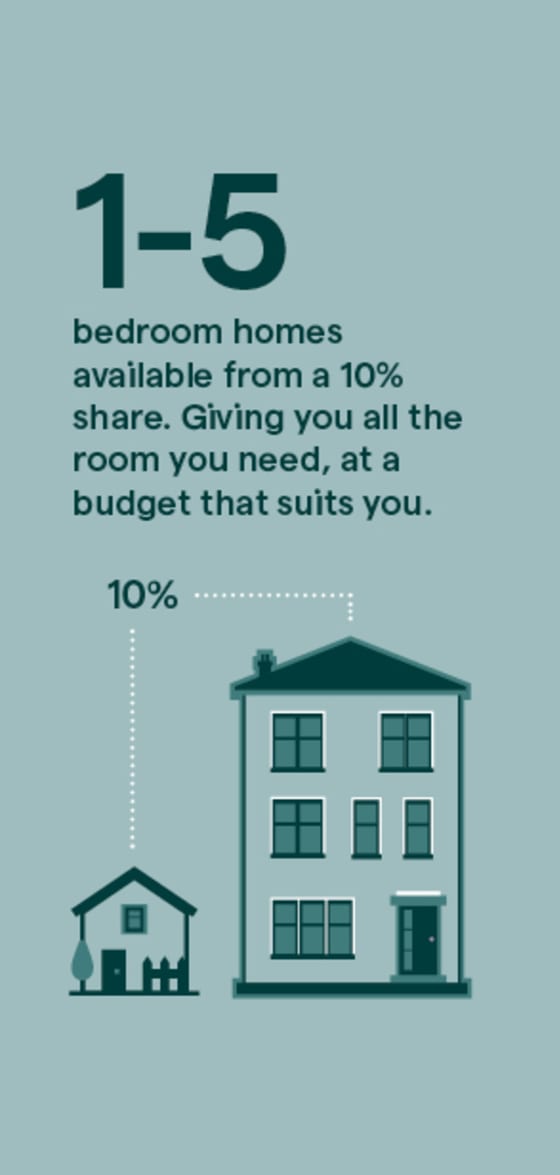 1-5

bedroom homes available from a 10% share. Giving you all the room you need, at a budget that suits you.

10%