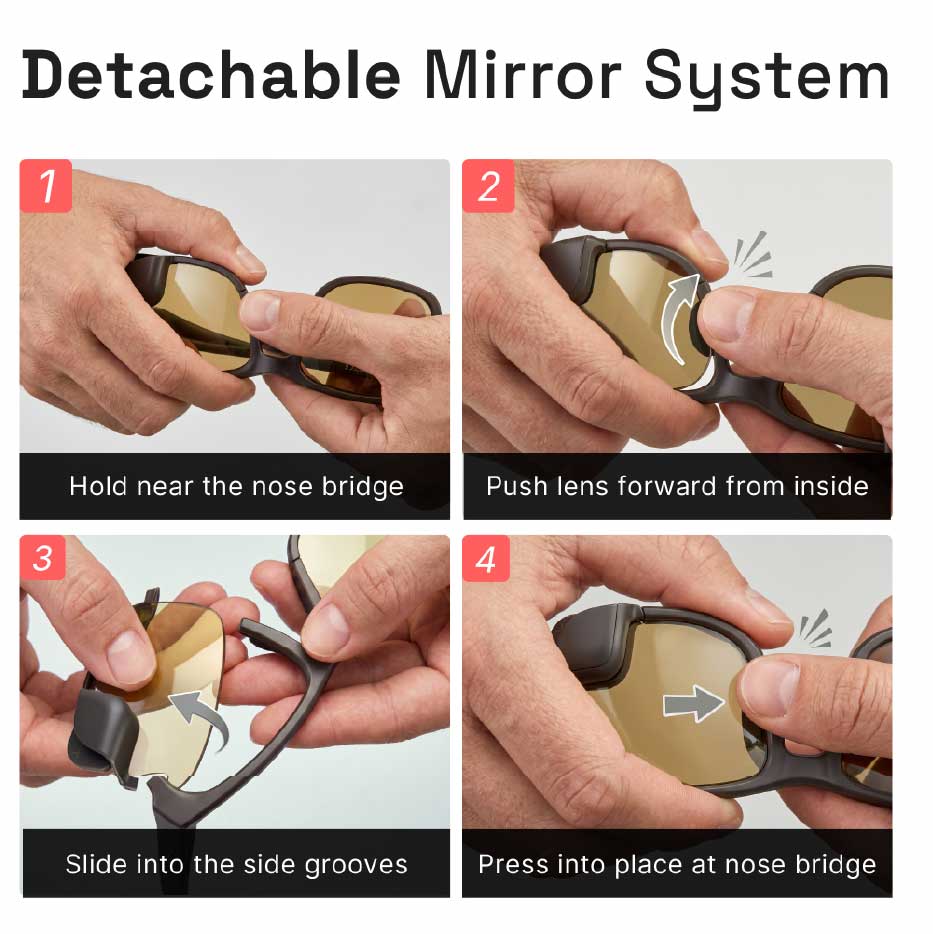 Detachable Mirror System

1

Hold near the nose bridge

2

Push lens forward from inside

3

Slide into the side grooves

4

Press into place at nose bridge