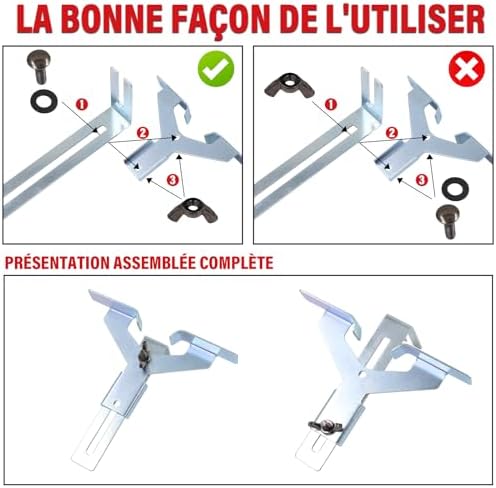 LA BONNE FAÇON DE L'UTILISER

1
2
3

1
2
3

PRÉSENTATION ASSEMBLÉE COMPLÈTE