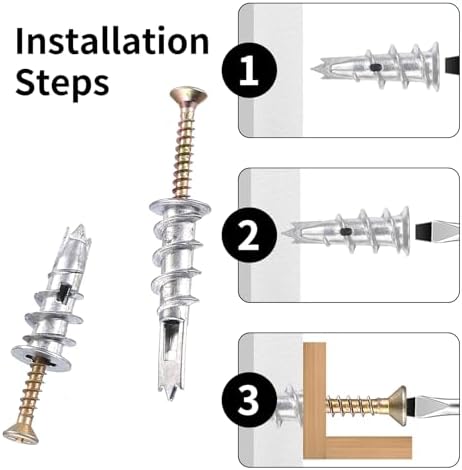 Installation Steps

1

2

3