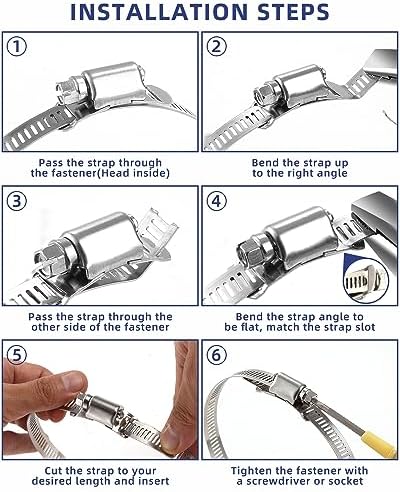 INSTALLATION STEPS

①

Pass the strap through the fastener(Head inside)

②

Bend the strap up to the right angle

③

Pass the strap through the other side of the fastener

④

Bend the strap angle to be flat, match the strap slot

⑤

Cut the strap to your desired length and insert

⑥

Tighten the fastener with a screwdriver or socket