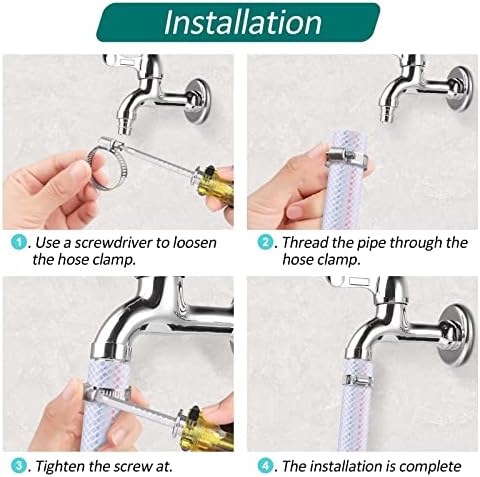 Installation

1. Use a screwdriver to loosen the hose clamp.

2. Thread the pipe through the hose clamp.

3. Tighten the screw at.

4. The installation is complete