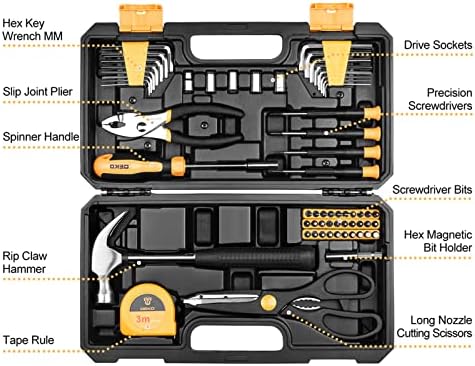 Hex Key Wrench MM

Slip Joint Plier

Spinner Handle

Rip Claw Hammer

Tape Rule

Drive Sockets

Precision Screwdrivers

Screwdriver Bits

Hex Magnetic Bit Holder

Long Nozzle Cutting Scissors

DEKO

DEKO

3m