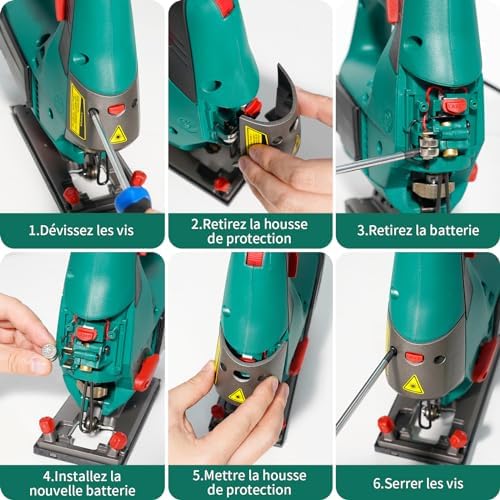 1.Dévissez les vis

2.Retirez la housse de protection

3.Retirez la batterie

4.Installez la nouvelle batterie

5.Mettre la housse de protection

6.Serrer les vis