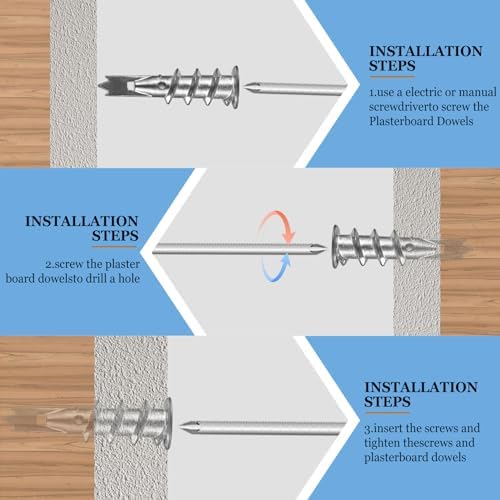 INSTALLATION STEPS

1.use a electric or manual screwdriverto screw the Plasterboard Dowels

INSTALLATION STEPS

2.screw the plaster board dowelsto drill a hole

INSTALLATION STEPS

3.insert the screws and tighten thescrews and plasterboard dowels