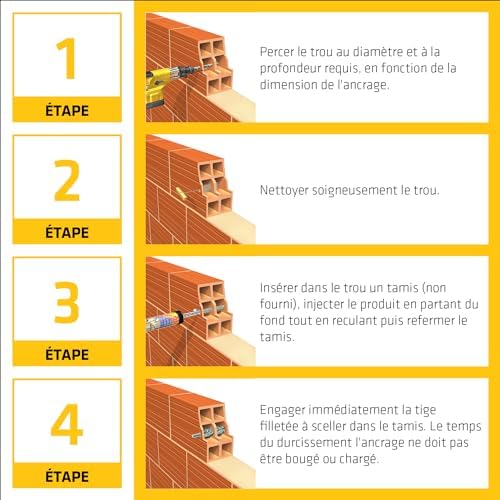 1

ÉTAPE

Percer le trou au diamètre et à la profondeur requis, en fonction de la dimension de l'ancrage.

2

ÉTAPE

Nettoyer soigneusement le trou.

3

ÉTAPE

Insérer dans le trou un tamis (non fourni), injecter le produit en partant du fond tout en reculant puis refermer le tamis.

4

ÉTAPE

Engager immédiatement la tige filletée à sceller dans le tamis. Le temps du durcissement l'ancrage ne doit pas être bougé ou chargé.