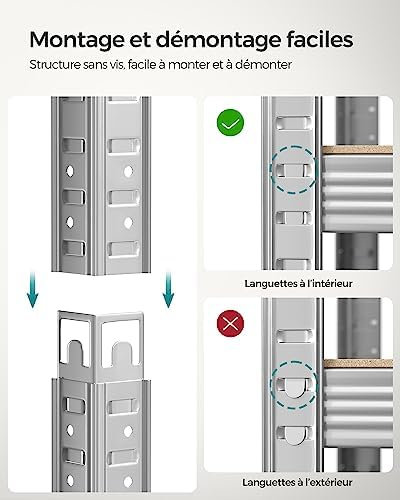 Montage et démontage faciles

Structure sans vis, facile à monter et à démonter

Languettes à l'intérieur

Languettes à l'extérieur