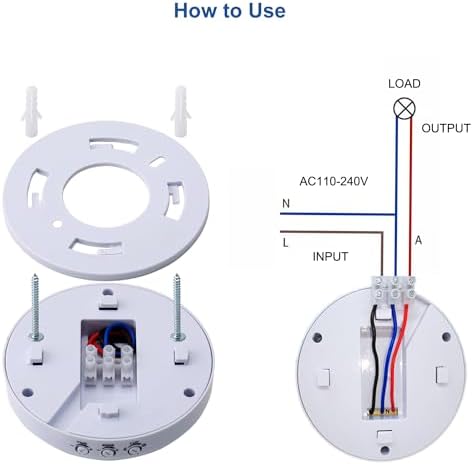 How to Use

LOAD

OUTPUT

AC110-240V

N

L

INPUT

A