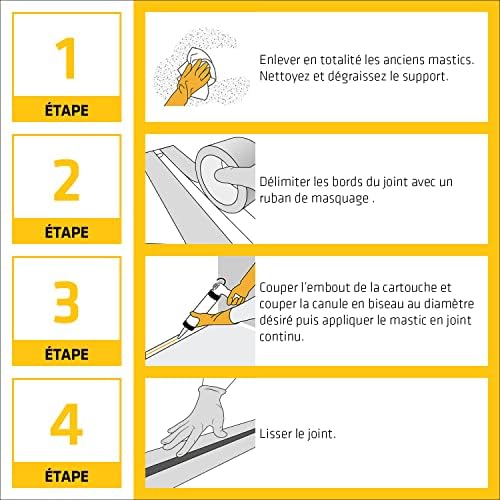 1
ÉTAPE

Enlever en totalité les anciens mastics. Nettoyez et dégraissez le support.

2
ÉTAPE

Délimiter les bords du joint avec un ruban de masquage .

3
ÉTAPE

Couper l'embout de la cartouche et couper la canule en biseau au diamètre désiré puis appliquer le mastic en joint continu.

4
ÉTAPE

Lisser le joint.