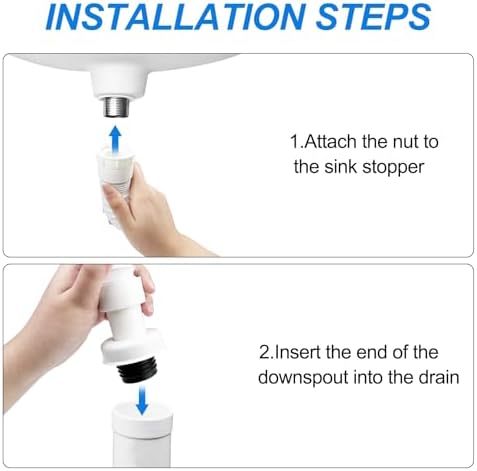 INSTALLATION STEPS

1.Attach the nut to the sink stopper

2.Insert the end of the downspout into the drain