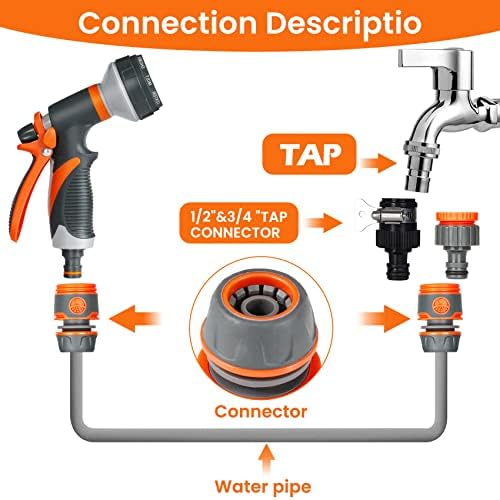 Connection Descriptio

TAP

1/2"&3/4 "TAP CONNECTOR

Connector

Water pipe