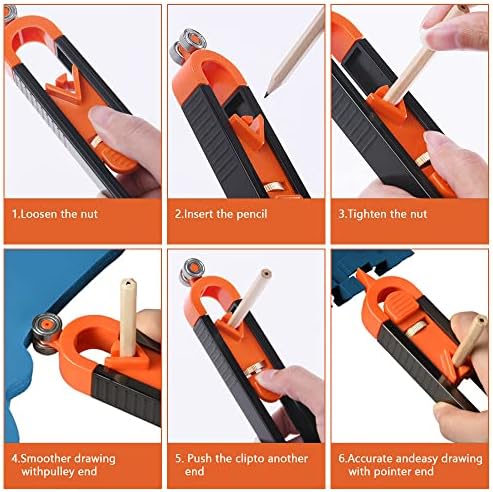 1.Loosen the nut

2.Insert the pencil

3.Tighten the nut

4.Smoother drawing withpulley end

5. Push the clipto another end

6.Accurate andeasy drawing with pointer end