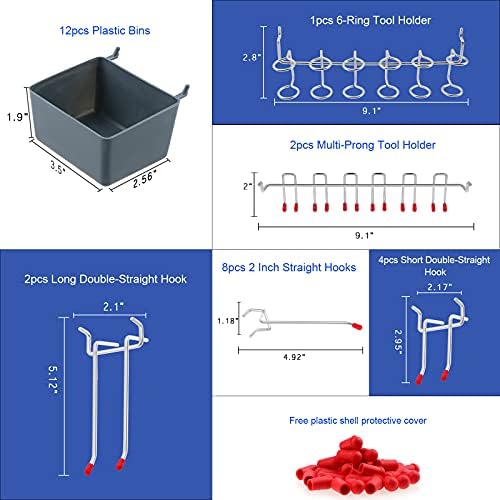 12pcs Plastic Bins

1.9"

3.5"

2.56"

1pcs 6-Ring Tool Holder

2.8"

9.1"

2pcs Multi-Prong Tool Holder

2"

9.1"

2pcs Long Double-Straight Hook

2.1"

5.12"

8pcs 2 Inch Straight Hooks

1.18"

4.92"

4pcs Short Double-Straight Hook

2.17"

2.95"

Free plastic shell protective cover