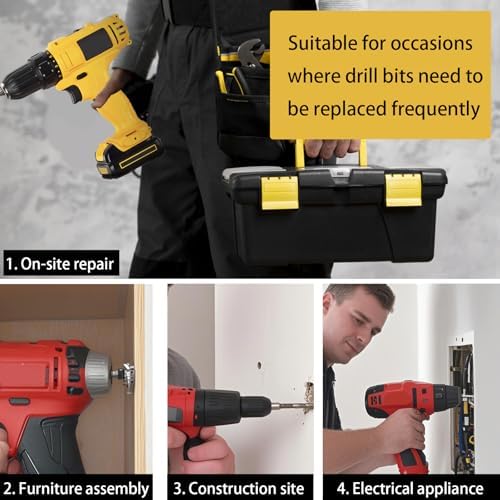 Suitable for occasions where drill bits need to be replaced frequently

1. On-site repair

2. Furniture assembly

3. Construction site

4. Electrical appliance