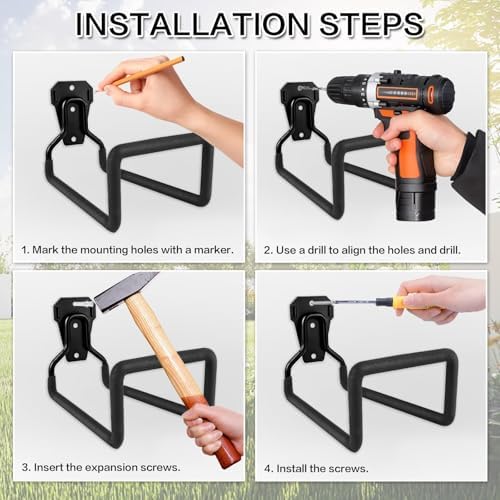 INSTALLATION STEPS

1. Mark the mounting holes with a marker.

2. Use a drill to align the holes and drill.

3. Insert the expansion screws.

4. Install the screws.