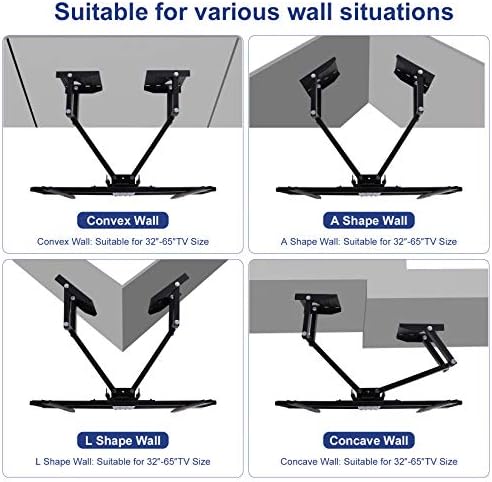 Suitable for various wall situations

Convex Wall

Convex Wall: Suitable for 32"-65"TV Size

A Shape Wall

A Shape Wall: Suitable for 32"-65"TV Size

L Shape Wall

L Shape Wall: Suitable for 32"-65"TV Size

Concave Wall

Concave Wall: Suitable for 32"-65"TV Size